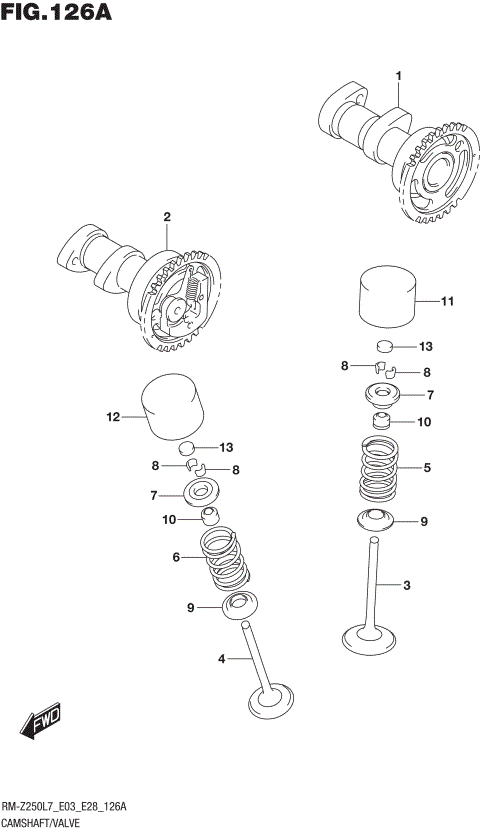 FIG.126A

1

2

11

13

8

8

7

10

5

9

3

12

13

8

8

7

10

6

9

4

FWD

RM-Z250L7_E03_E28_126A
CAMSHAFT/VALVE