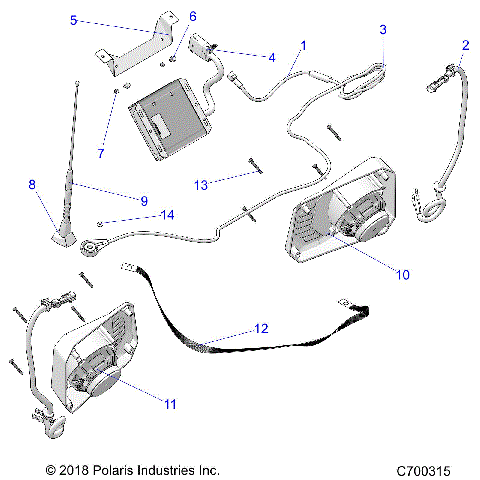 5
6
3
1
2
4
7
13
8
9
14
10
12
11

© 2018 Polaris Industries Inc.
C700315