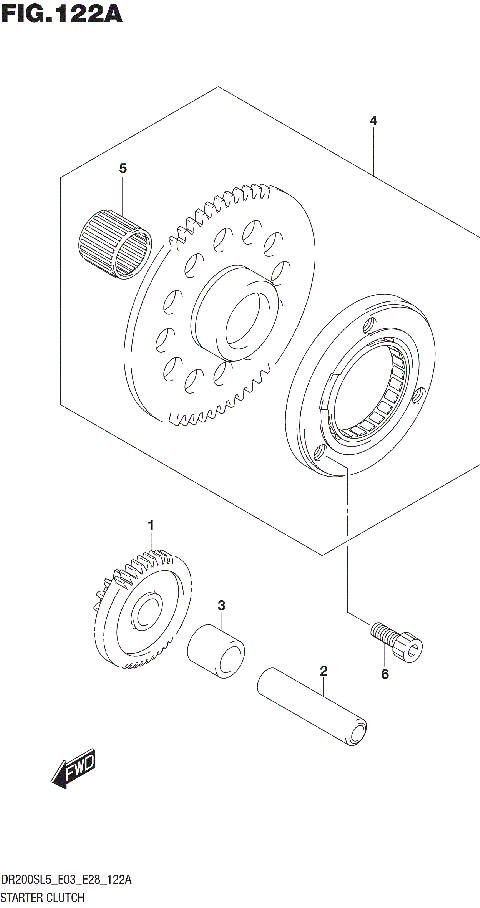 FIG.122A

4

5

1

3

2

6

FWD

DR200SL5_E03_E28_122A
STARTER CLUTCH