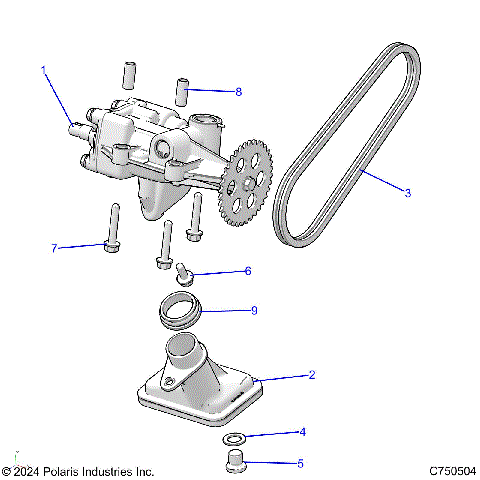 1

8

3

7

6

9

2

4

5

© 2024 Polaris Industries Inc.

C750504