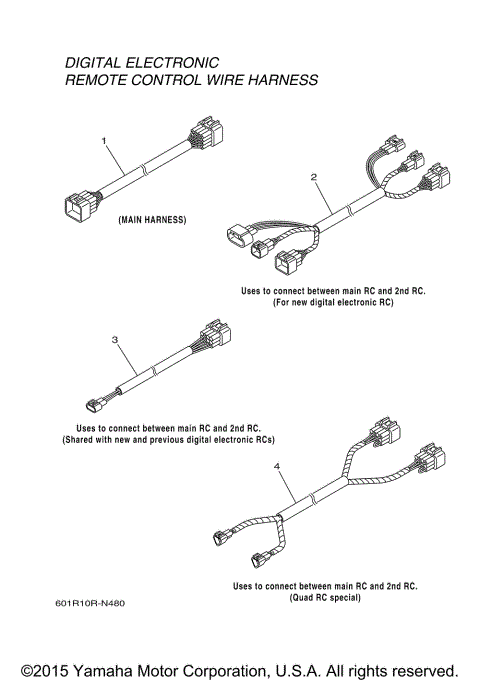 DIGITAL ELECTRONIC
REMOTE CONTROL WIRE HARNESS

1

(MAIN HARNESS)

2

Uses to connect between main RC and 2nd RC.
(For new digital electronic RC)

3

Uses to connect between main RC and 2nd RC.
(Shared with new and previous digital electronic RCs)

4

Uses to connect between main RC and 2nd RC.
(Quad RC special)

601R10R-N480

©2015 Yamaha Motor Corporation, U.S.A. All rights reserved.