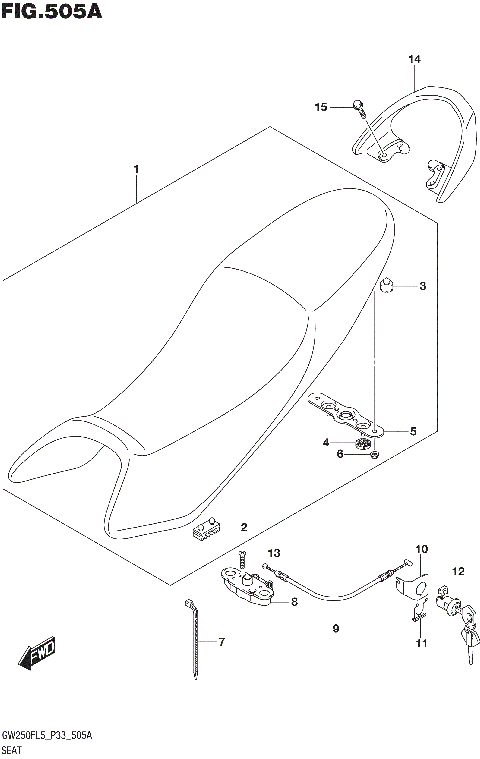 FIG.505A

14
15
1
3
5
4
6
2
13
10
12
8
9
11
7
FWD

GW250FL5_P33_505A
SEAT