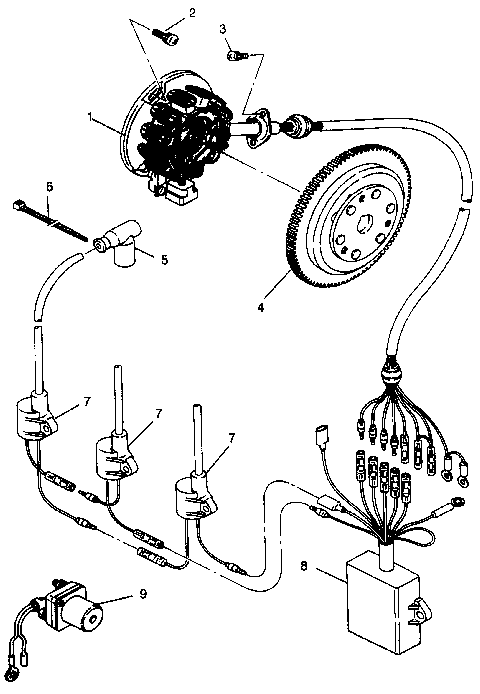 2
3
1
6
5
4
7
7
7
8
9