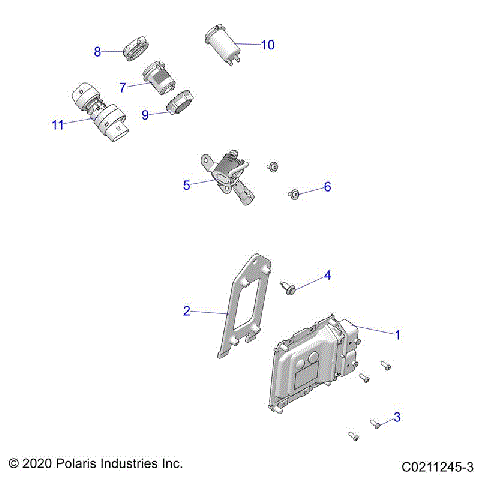 8
10
7
11
9
5
6
4
2
1
3
© 2020 Polaris Industries Inc.
C0211245-3