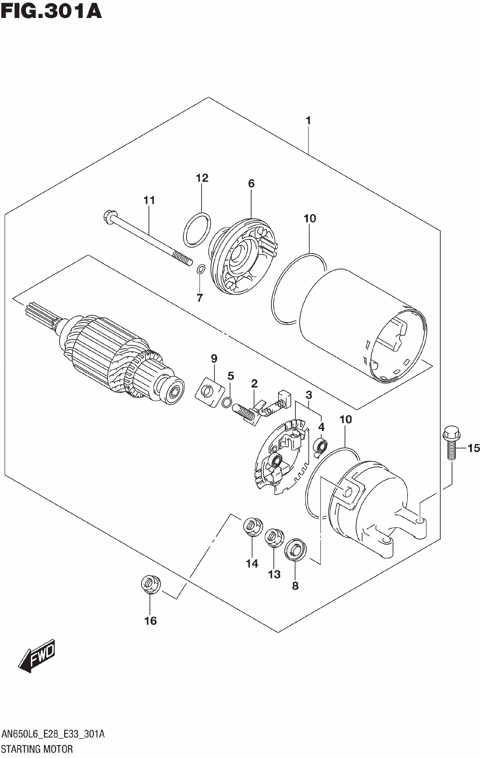 FIG.301A

1
12
6
11
10
7
9
5
2
3
4
10
15
14
13
8
16

FWD

AN650L6_E28_E33_301A
STARTING MOTOR