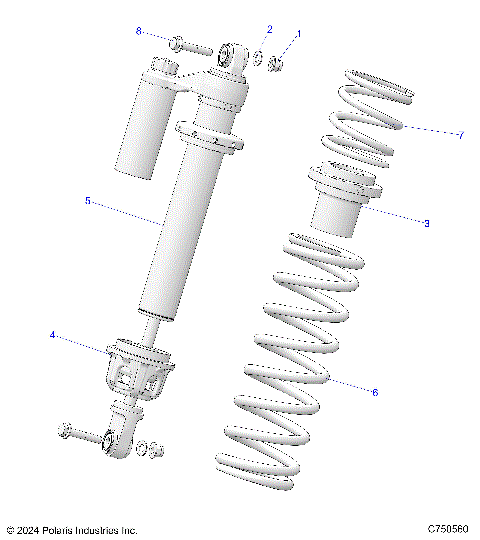 8
2
1
7
5
3
4
6
© 2024 Polaris Industries Inc.
C750560