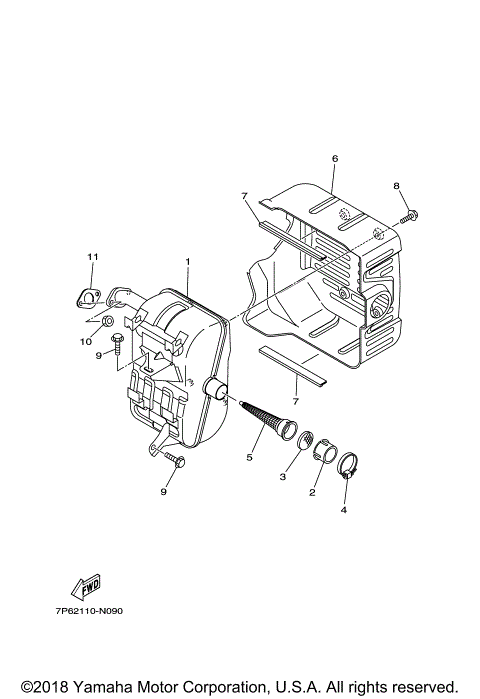 6
8
7
11
1
10
9
7
5
3
2
4
9
FWD
7P62110-N090
©2018 Yamaha Motor Corporation, U.S.A. All rights reserved.