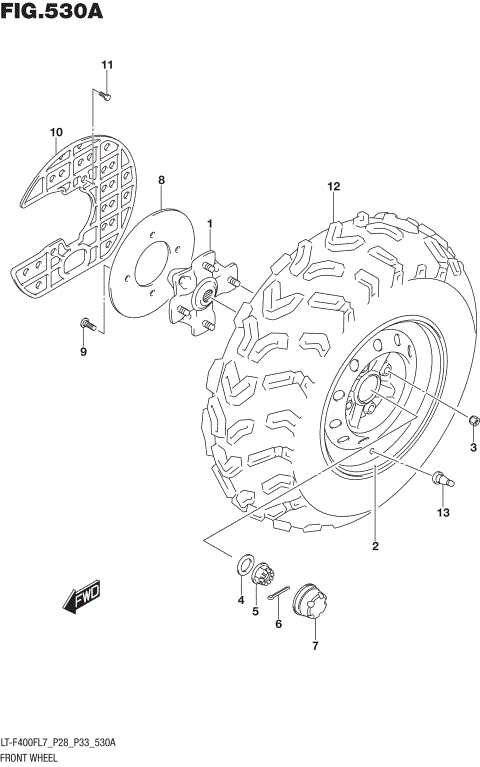 FIG.530A

11

10

8

1

12

9

3

13

2

FWD

4

5

6

7

LT-F400FL7_P28_P33_530A
FRONT WHEEL