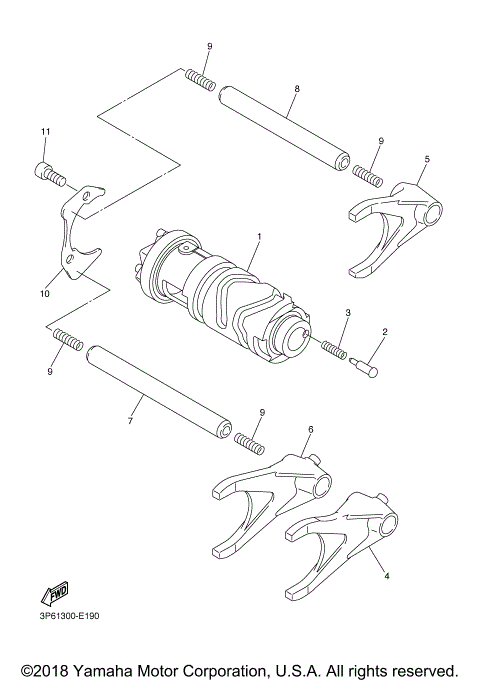 9
8
11
9
5
1
10
3
2
9
7
9
6
4
FWD
3P61300-E190
©2018 Yamaha Motor Corporation, U.S.A. All rights reserved.