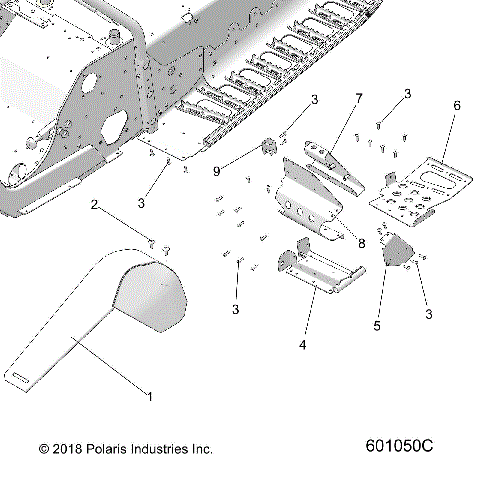 3
7
3
6
9
3
2
8
3
3
5
4
1
© 2018 Polaris Industries Inc.
601050C