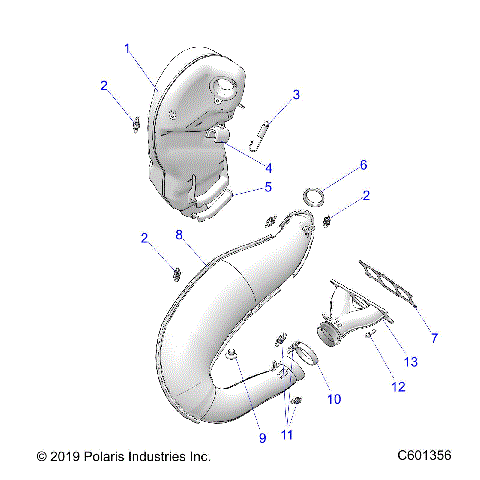 1
2
3
4
5
6
2
2
8
7
13
12
10
9
11

© 2019 Polaris Industries Inc.
C601356