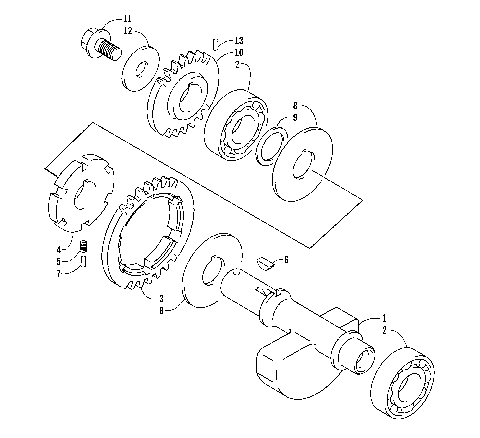 11
12
13
10
2
8
9
4
5
7
6
3
8
1
2