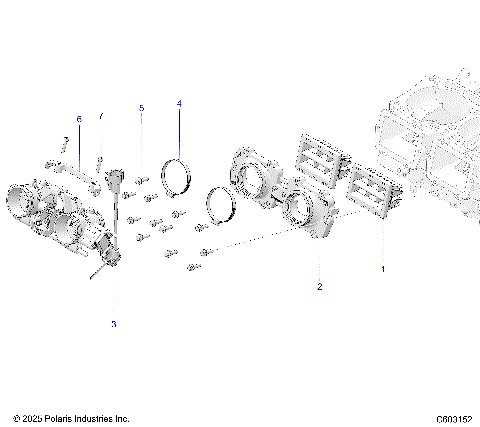 6
7
5
4
1
2
3

© 2025 Polaris Industries Inc.
C603152