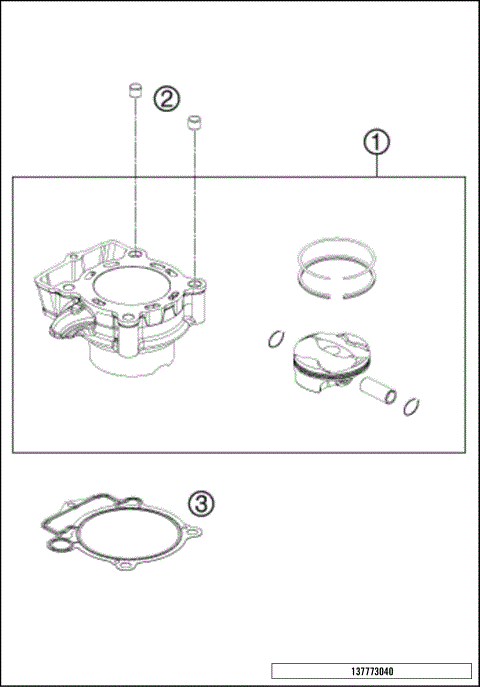 2

1

3

137773040