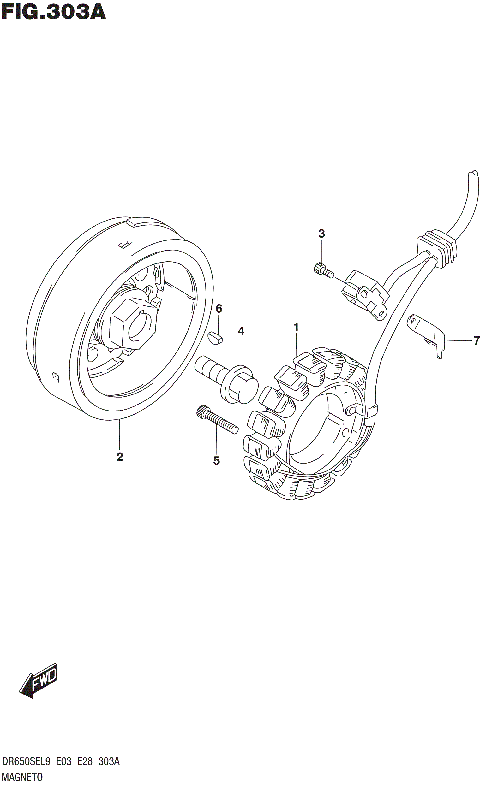 FIG.303A

3

6

4

1

7

2

5

FWD

DR650SEL9 E03 E28 303A
MAGNETO