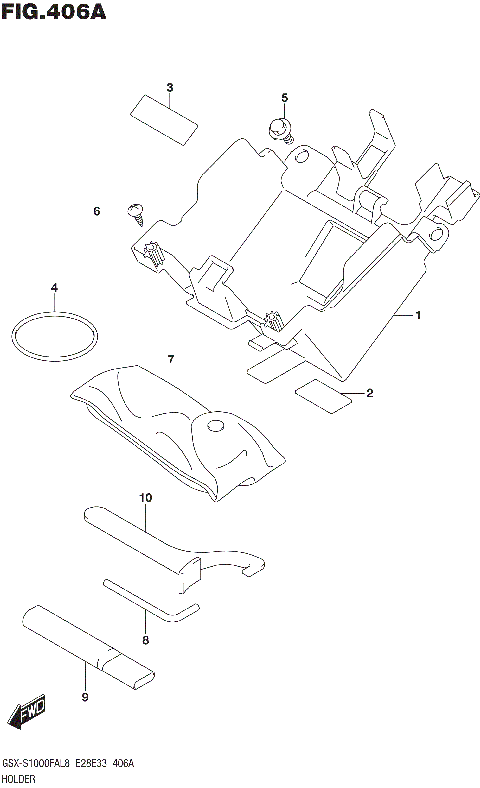 FIG.406A

3

5

6

4

1

7

2

10

8

9

FWD

GSX-S1000FAL8 E28E33 406A
HOLDER