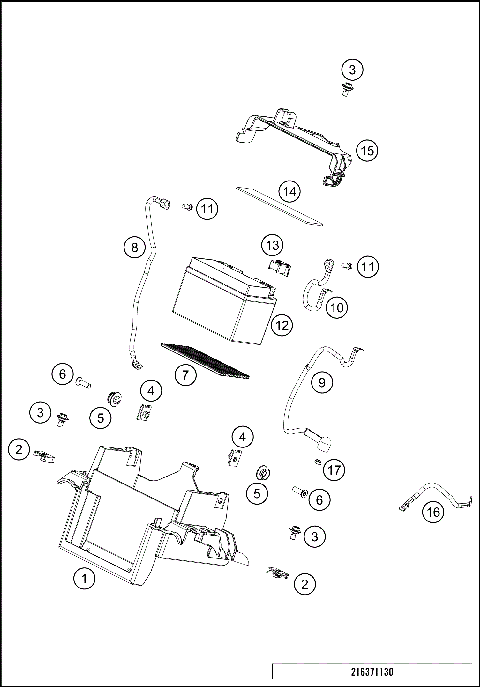 3
15
14
11
8
13
11
10
12
7
9
6
4
3
5
2
4
17
5
6
16
3
1
2
216371130