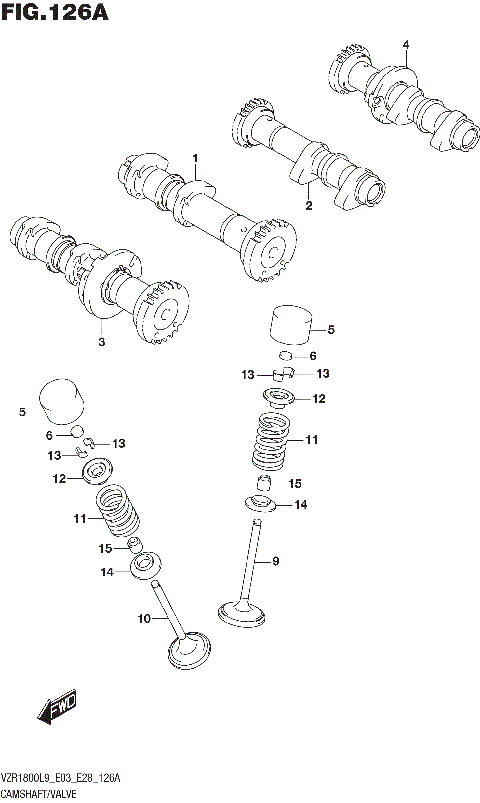 FIG.126A

4

1

2

3

5

6

13

13

12

11

15

14

9

5

6

13

13

12

11

15

14

10

FWD

VZR1800L9_E03_E28_126A
CAMSHAFT/VALVE