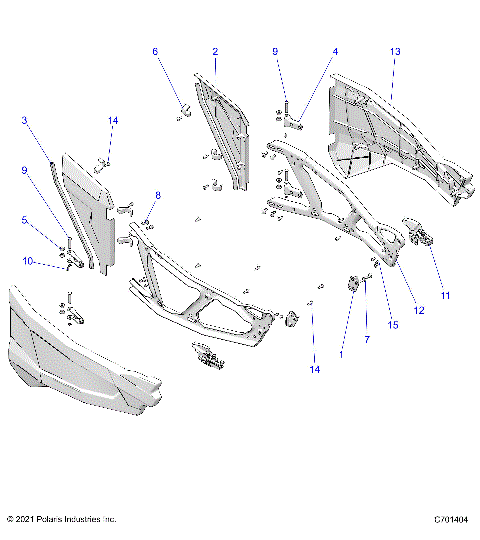 6
2
9
4
13
3
14
9
8
5
10
11
12
15
7
1
14

© 2021 Polaris Industries Inc.

C701404