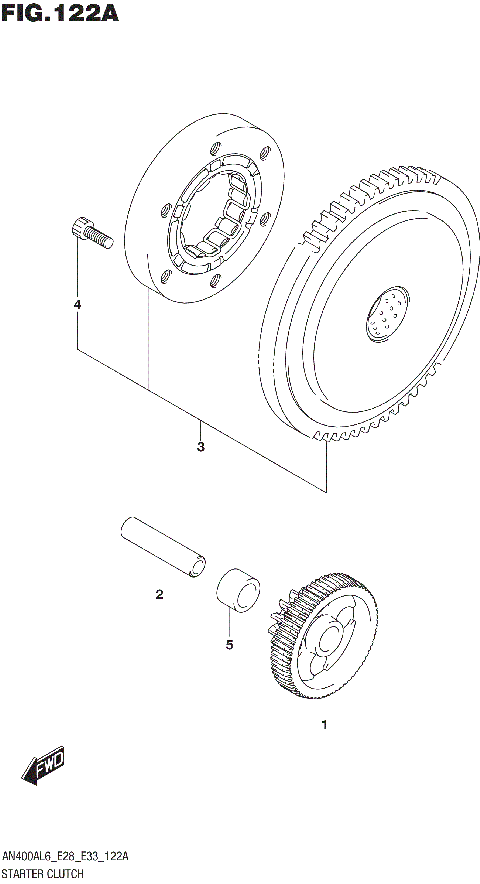 FIG.122A

4

3

2

5

1

FWD

AN400AL6_E28_E33_122A
STARTER CLUTCH