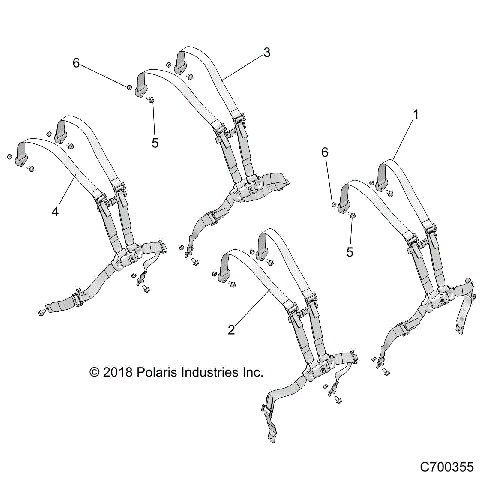 6
3
5
1
6
4
5
2
© 2018 Polaris Industries Inc.
C700355