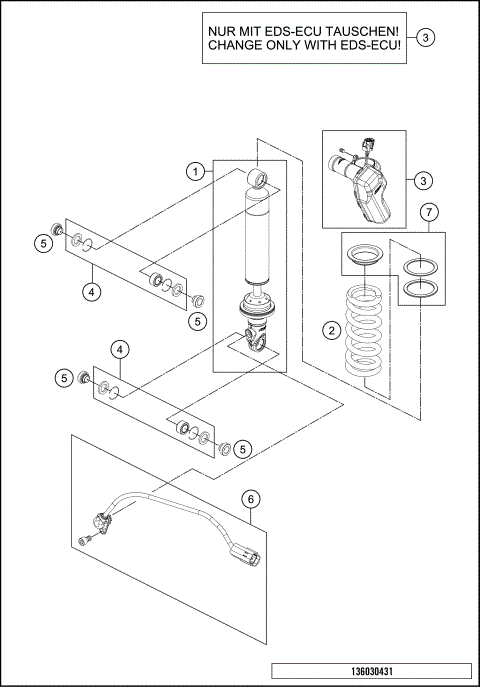 NUR MIT EDS-ECU TAUSCHEN!
CHANGE ONLY WITH EDS-ECU!

3

1

3

7

5

4

5

2

4

5

5

6

136030431