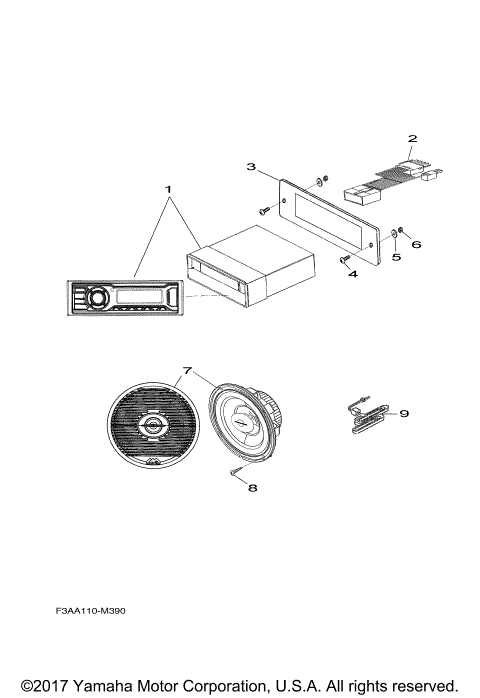 2
3
1
6
5
4
7
9
8
F3AA110-M390
©2017 Yamaha Motor Corporation, U.S.A. All rights reserved.