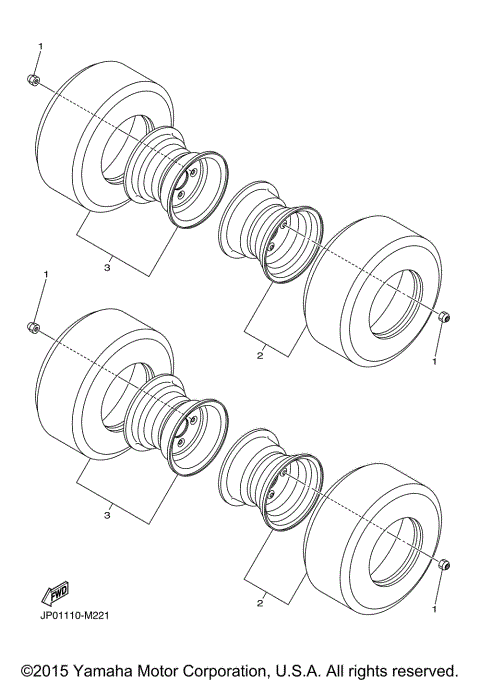 1

3

2

1

1

3

2

1

FWD

JP01110-M221

©2015 Yamaha Motor Corporation, U.S.A. All rights reserved.