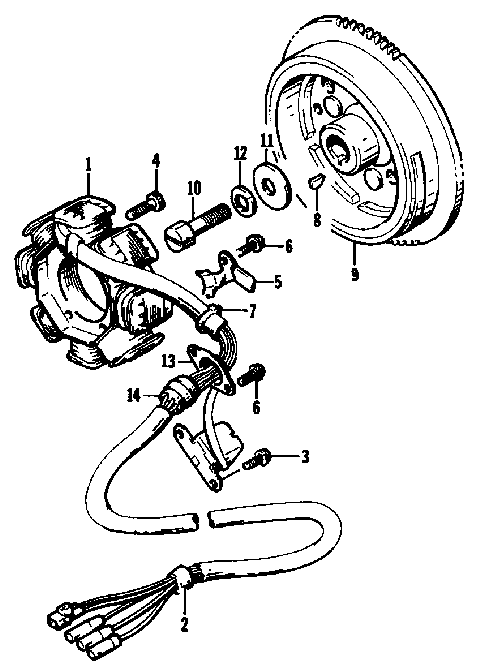 1
4
10
12
11
8
9
6
5
7
13
14
6
3
2