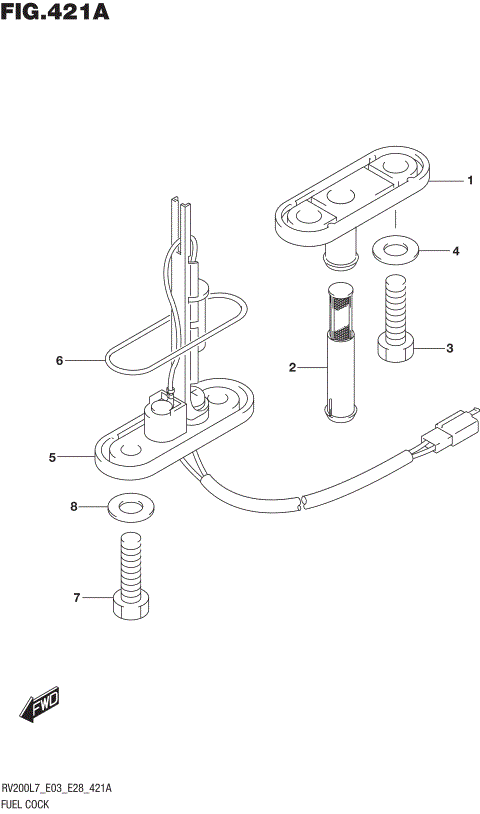 FIG.421A

1

4

3

2

6

5

8

7

FWD

RV200L7_E03_E28_421A
FUEL COCK