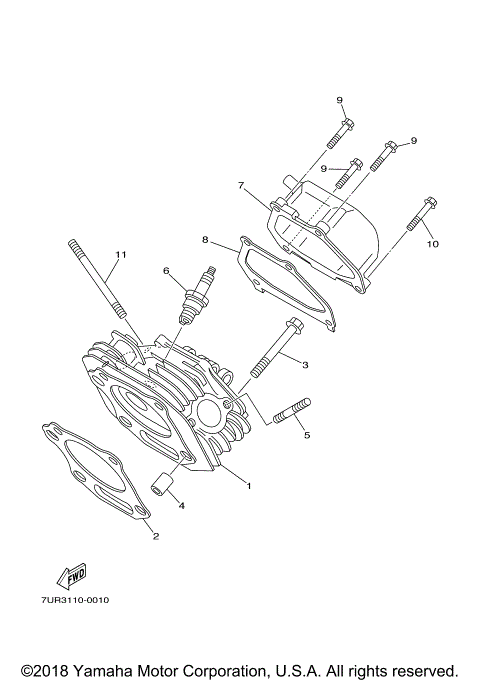 9
9
9
7
10
8
11
6
3
5
1
4
2
FWD
7UR3110-0010
©2018 Yamaha Motor Corporation, U.S.A. All rights reserved.