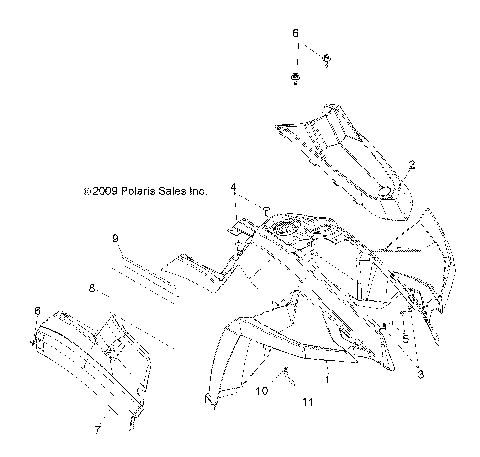 6

2

©2009 Polaris Sales Inc.

4

9

8

6

5

3

1

10

11

7