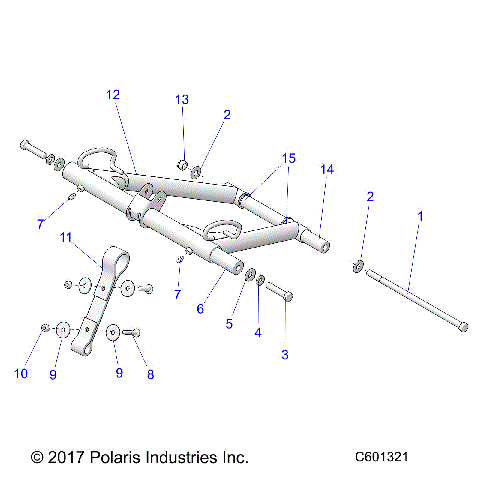 12
13
2
15
14
2
1
7
11
7
6
5
4
3
10
9
9
8

© 2017 Polaris Industries Inc.
C601321