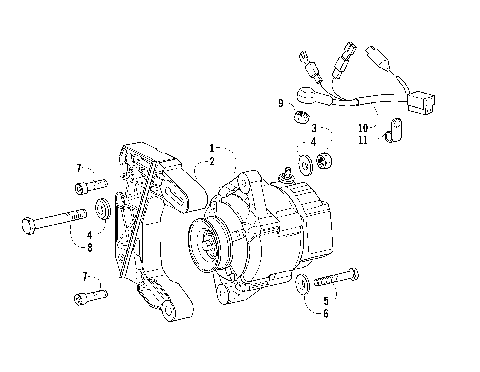 9
3
4
10
11
1
2
7
4
8
7
5
6