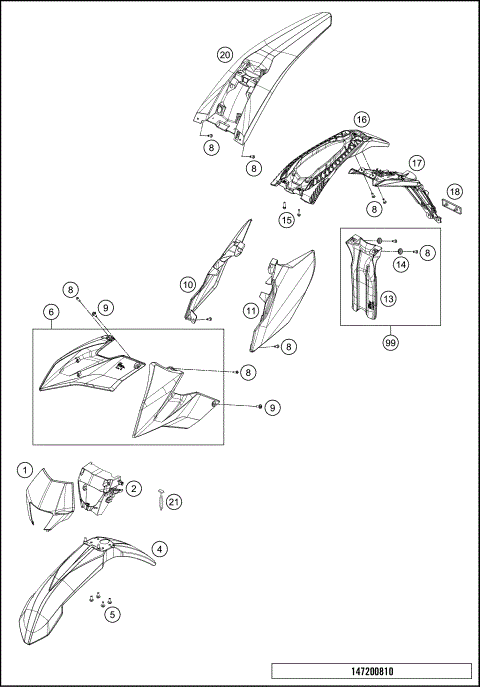 20
8
8
16
17
18
8
15
8
14
13
99
10
11
8
8
9
6
8
9
1
2
21
4
5
147200810