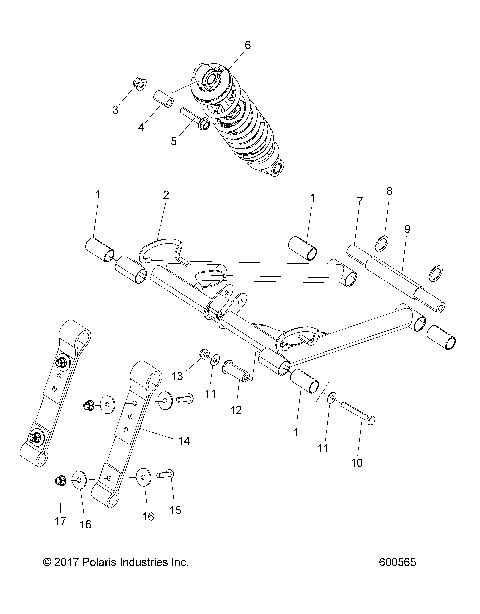 6
3
4
5
1
2
1
7
8
9
13
11
12
1
11
10
14
17
16
16
15
© 2017 Polaris Industries Inc.
600565