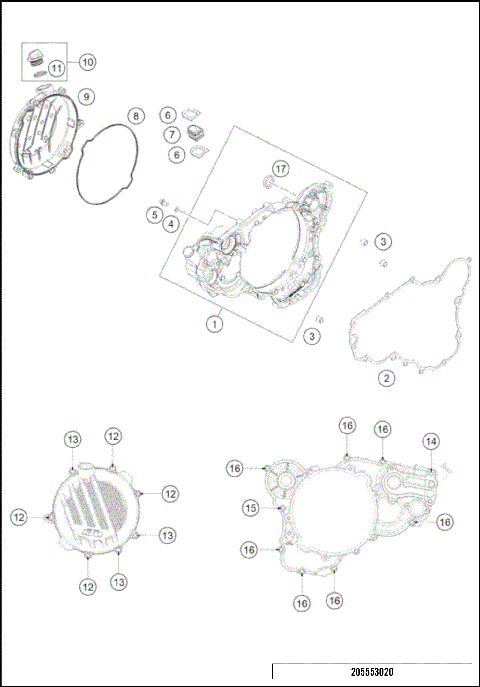 10
11
9
8
6
7
6
17
5
4
3
1
3
2
13
12
12
12
13
12
13
16
16
14
16
15
16
16
16
16
205553020