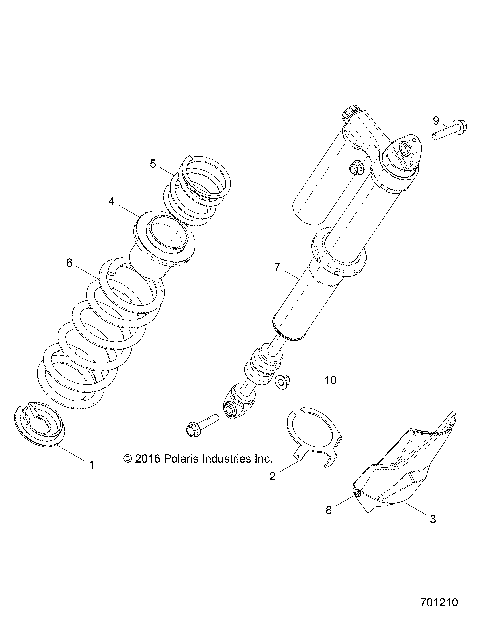 9
5
4
6
7
10
1
© 2016 Polaris Industries Inc.
2
8
3
701210