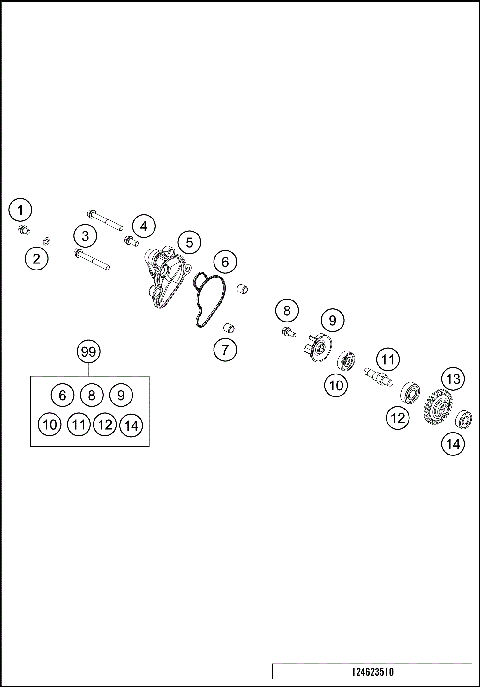 1
2
3
4
5
6
7
8
9
10
11
12
13
14

99
6 8 9
10 11 12 14

I24623510