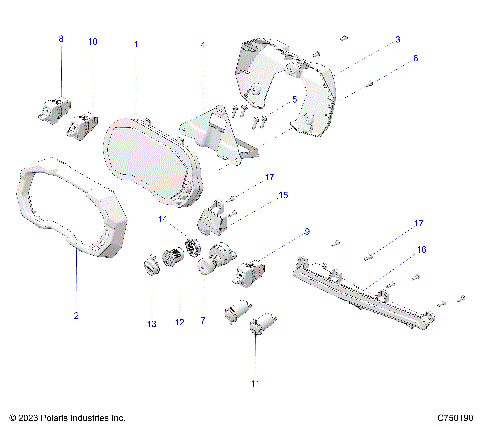 8
10
1
4
3
6
5
17
15
14
9
17
16
2
13
12
7
11
© 2023 Polaris Industries Inc.
C750190