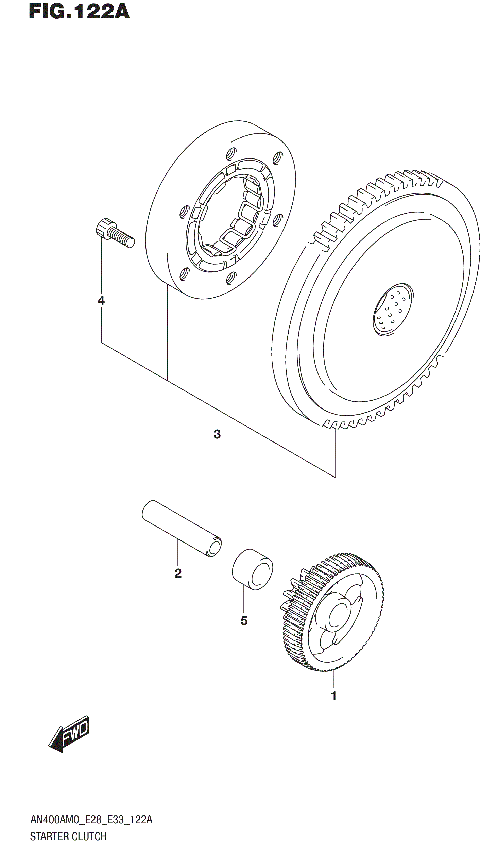 FIG.122A

4

3

2

5

1

FWD

AN400AM0_E28_E33_122A
STARTER CLUTCH