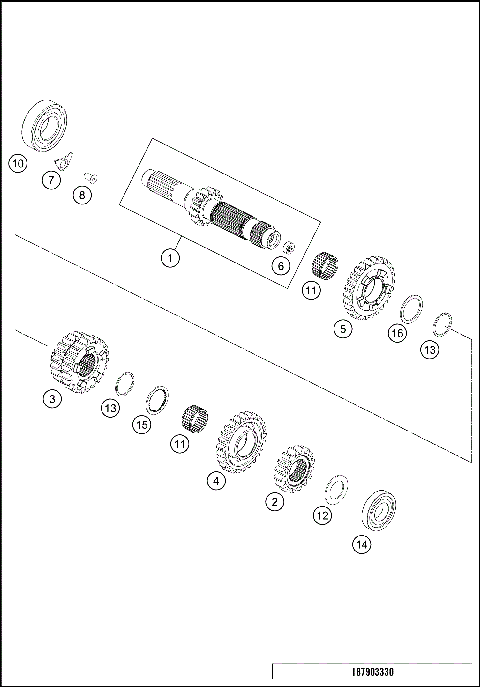 10
7
8
1
6
11
5
16
13
3
13
15
11
4
2
12
14
187903330