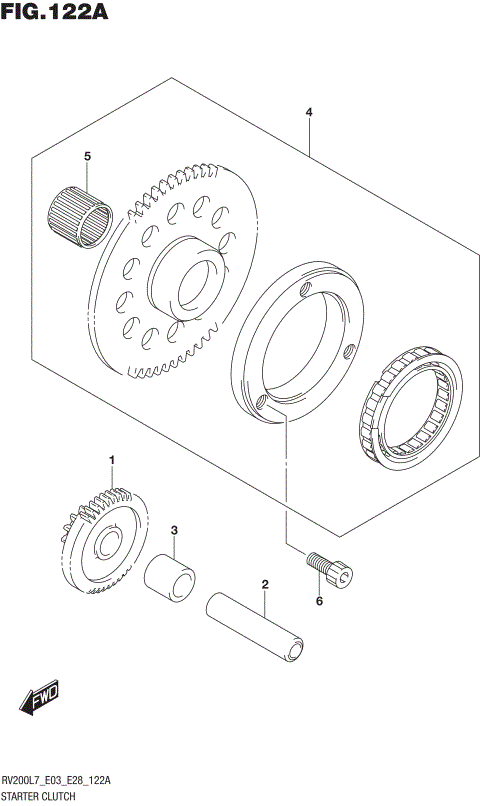 FIG.122A

4

5

1

3

2

6

FWD

RV200L7_E03_E28_122A
STARTER CLUTCH