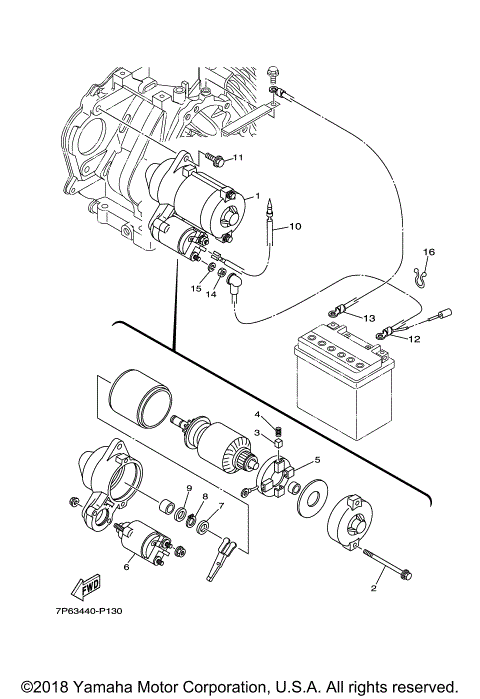 11
1
10
16
15
14
13
12
4
3
5
9
8
7
6
2
FWD
7P63440-P130

©2018 Yamaha Motor Corporation, U.S.A. All rights reserved.