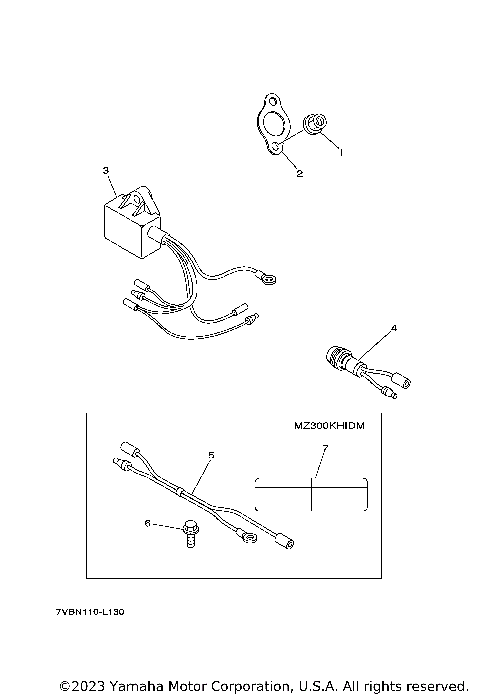 1
2
3
4
MZ300KHIDM
5
7
6
7VBN110-L130

©2023 Yamaha Motor Corporation, U.S.A. All rights reserved.