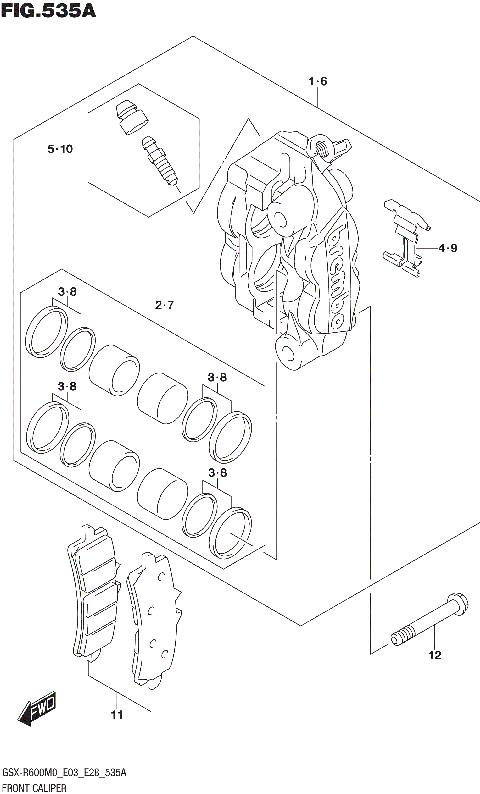 FIG.535A

1·6

5·10

4·9

3·8

2·7

3·8

3·8

3·8

brembo

12

11

FWD

GSX-R600M0_E03_E28_535A
FRONT CALIPER