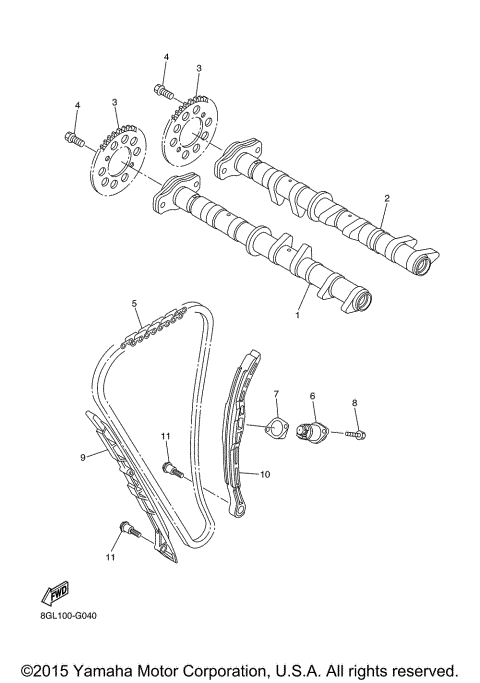 4
3
4
3
2
1
5
7
6
8
11
9
10
11
FWD
8GL100-G040

©2015 Yamaha Motor Corporation, U.S.A. All rights reserved.