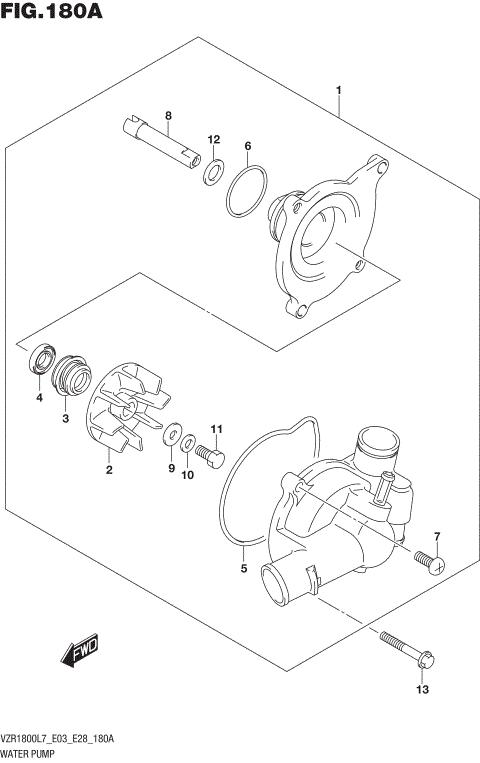 FIG.180A

1
8
12
6
4
3
2
9
10
11
5
7
FWD
13

VZR1800L7_E03_E28_180A
WATER PUMP