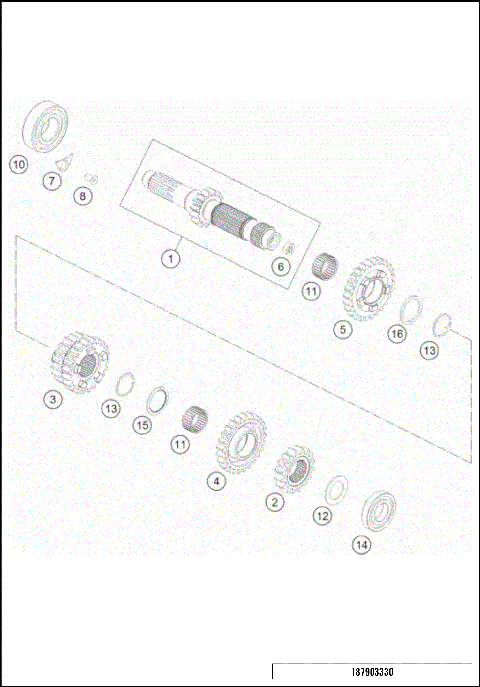 10
7
8
1
6
11
5
16
13
3
13
15
11
4
2
12
14
187903330