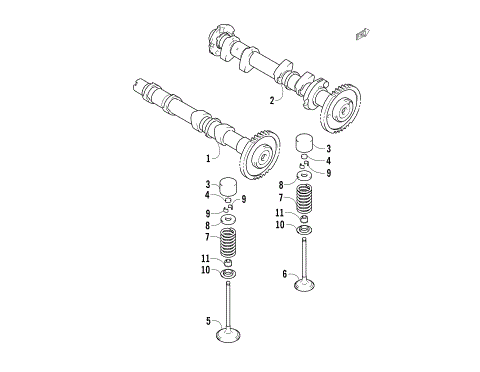 2
1
3
4
9
8
7
11
10
6
3
4
9
9
8
7
11
10
5